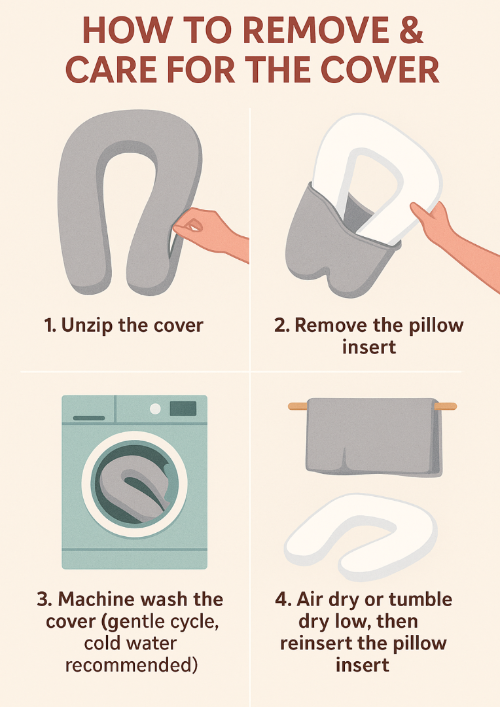 HOW TO REMOVE & CARE FOR THE COVER

1. Unzip the cover

2. Remove the pillow insert

3. Machine wash the cover (gentle cycle, cold water recommended)

4. Air dry or tumble dry low, then reinsert the pillow insert